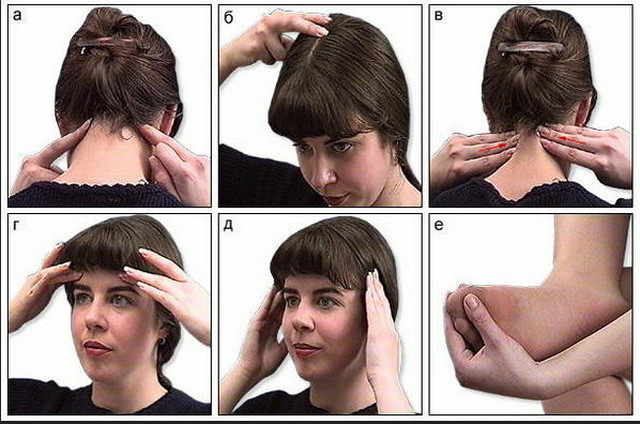 а

б

в

г

д

е