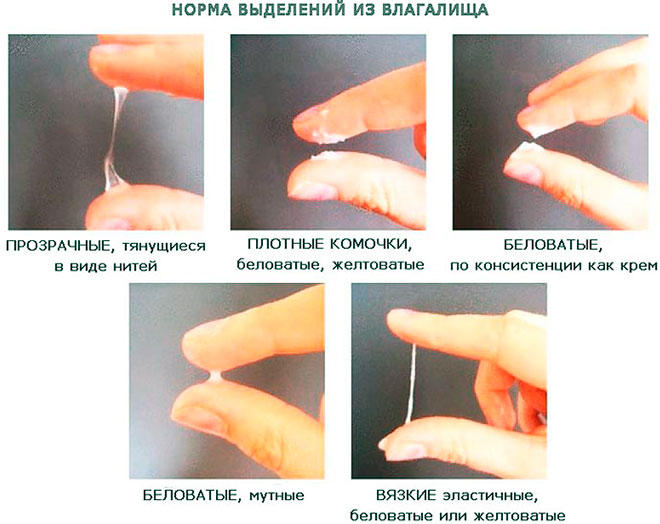 НОРМА ВЫДЕЛЕНИЙ ИЗ ВЛАГАЛИЩА

ПРОЗРАЧНЫЕ, тянущиеся в виде нитей

ПЛОТНЫЕ КОМОЧКИ, беловатые, желтоватые

БЕЛОВАТЫЕ, по консистенции как крем

БЕЛОВАТЫЕ, мутные

ВЯЗКИЕ эластичные, беловатые или желтоватые