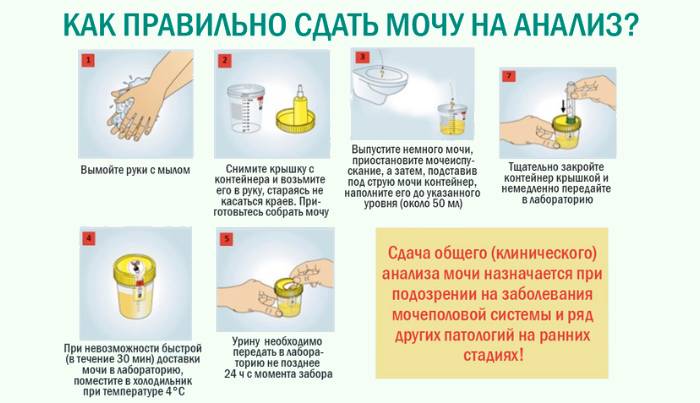 КАК ПРАВИЛЬНО СДАТЬ МОЧУ НА АНАЛИЗ?

1

Вымойте руки с мылом

2

Снимите крышку с контейнера и возьмите его в руку, стараясь не касаться краев. Приготовьтесь собрать мочу

3

Выпустите немного мочи, приостановите мочеиспускание, а затем, подставив под струю мочи контейнер, наполните его до указанного уровня (около 50 мл)

7

Тщательно закройте контейнер крышкой и немедленно передайте в лабораторию

4

При невозможности быстрой (в течение 30 мин) доставки мочи в лабораторию, поместите в холодильник при температуре 4°С

5

Урину необходимо передать в лабораторию не позднее 24 ч с момента забора

Сдача общего (клинического) анализа мочи назначается при подозрении на заболевания мочеполовой системы и ряд других патологий на ранних стадиях!