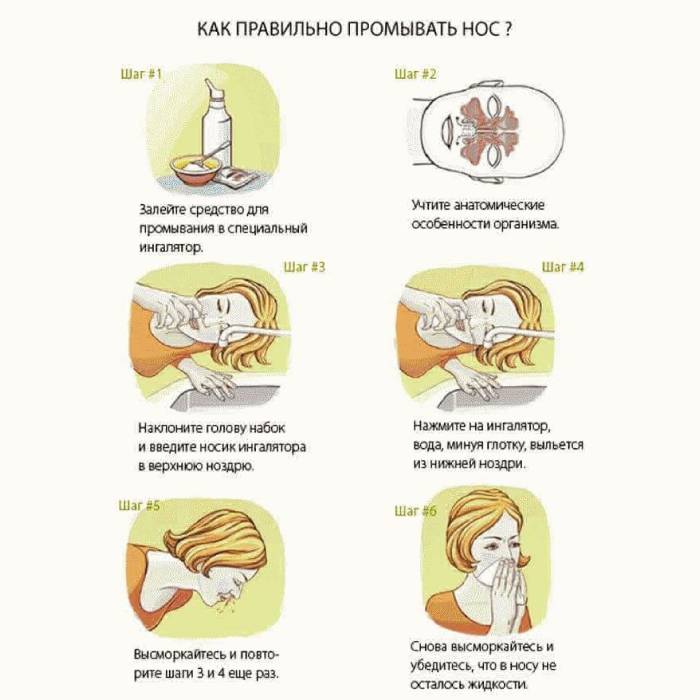 КАК ПРАВИЛЬНО ПРОМЫВАТЬ НОС ?

Шаг #1

Залейте средство для промывания в специальный ингалятор.

Шаг #2

Учтите анатомические особенности организма.

Шаг #3

Наклоните голову набок и введите носик ингалятора в верхнюю ноздрю.

Шаг #4

Нажмите на ингалятор, вода, минуя глотку, выльется из нижней ноздри.

Шаг #5

Высморкайтесь и повторите шаги 3 и 4 еще раз.

Шаг #6

Снова высморкайтесь и убедитесь, что в носу не осталось жидкости.